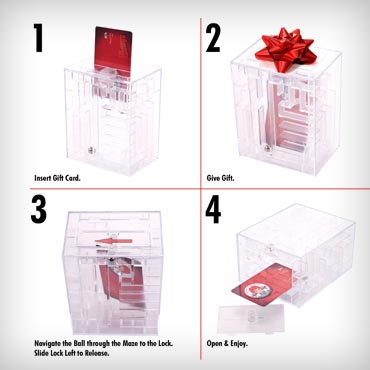 1

Insert Gift Card.

2

Give Gift.

3

Navigate the Ball through the Maze to the Lock.
Slide Lock Left to Release.

4

Open & Enjoy.